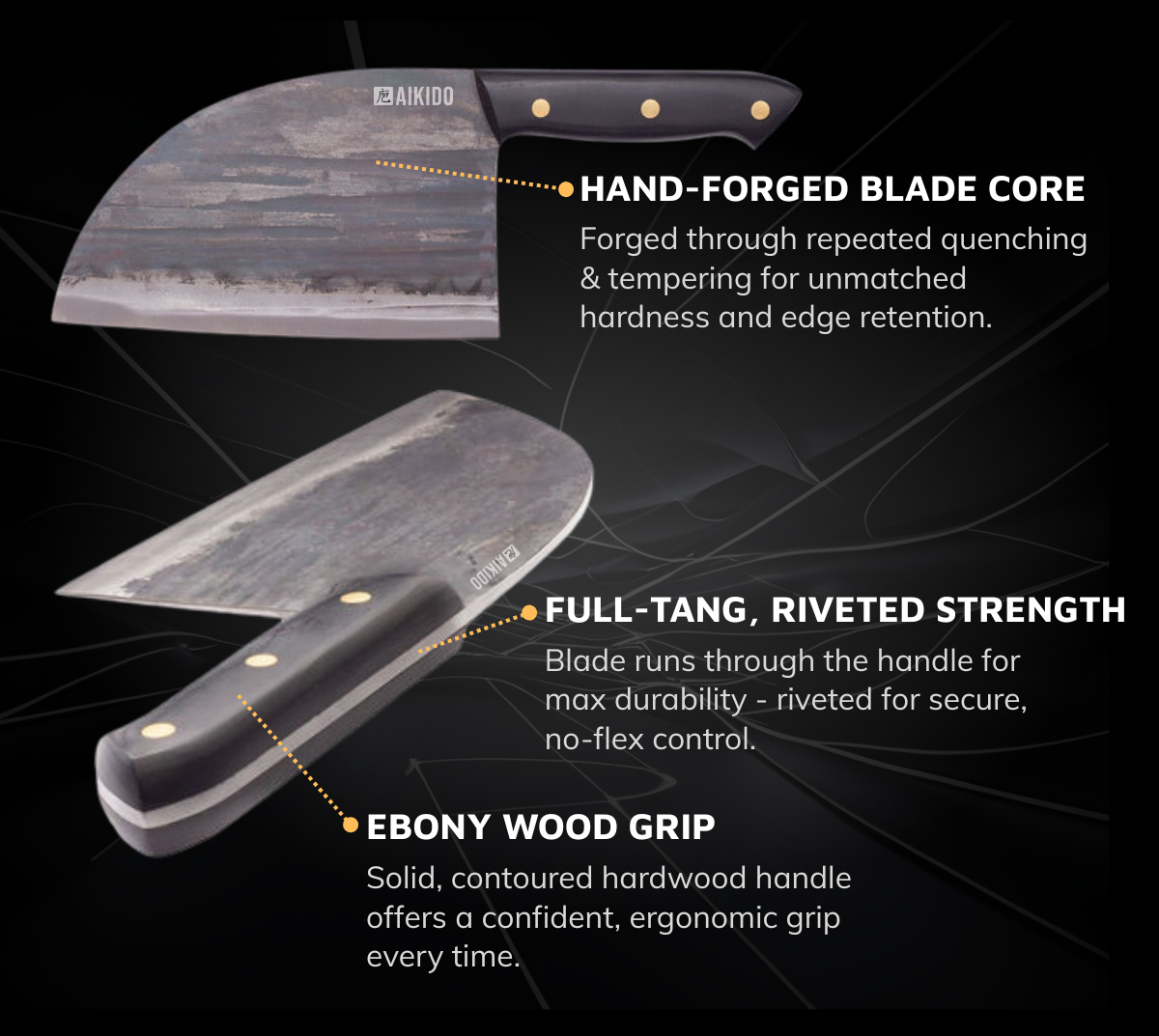 AIKIDO

HAND-FORGED BLADE CORE

Forged through repeated quenching & tempering for unmatched hardness and edge retention.

AIKIDO

FULL-TANG, RIVETED STRENGTH

Blade runs through the handle for max durability - riveted for secure, no-flex control.

EBONY WOOD GRIP

Solid, contoured hardwood handle offers a confident, ergonomic grip every time.